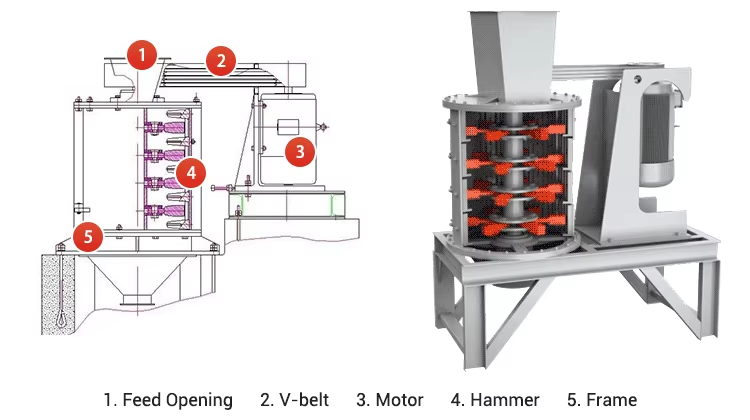 1
2
3
4
5

1. Feed Opening 2. V-belt 3. Motor 4. Hammer 5. Frame